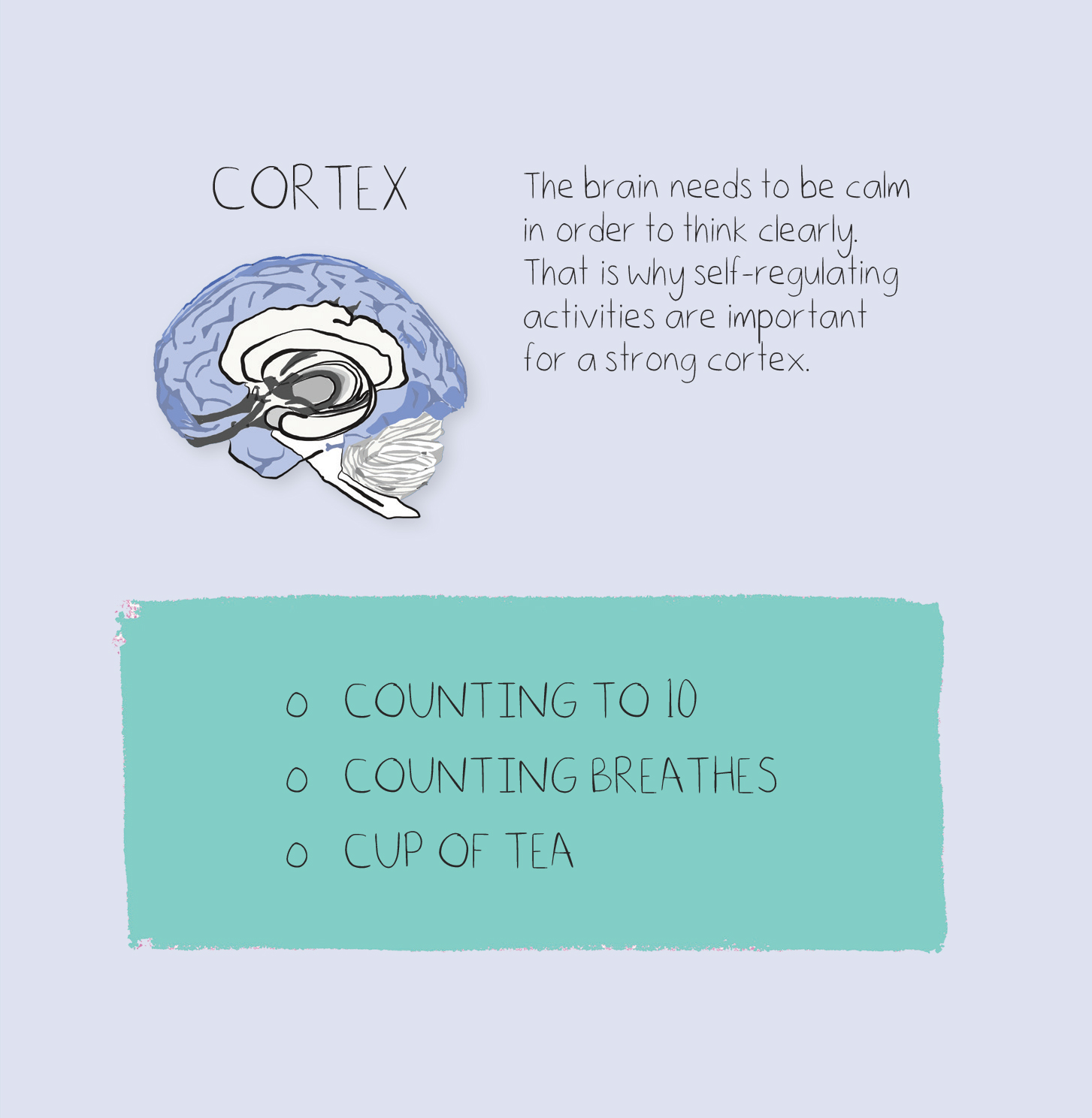 CORTEX

The brain needs to be calm in order to think clearly. That is why self-regulating activities are important for a strong cortex.

o COUNTING TO 10
o COUNTING BREATHES
o CUP OF TEA